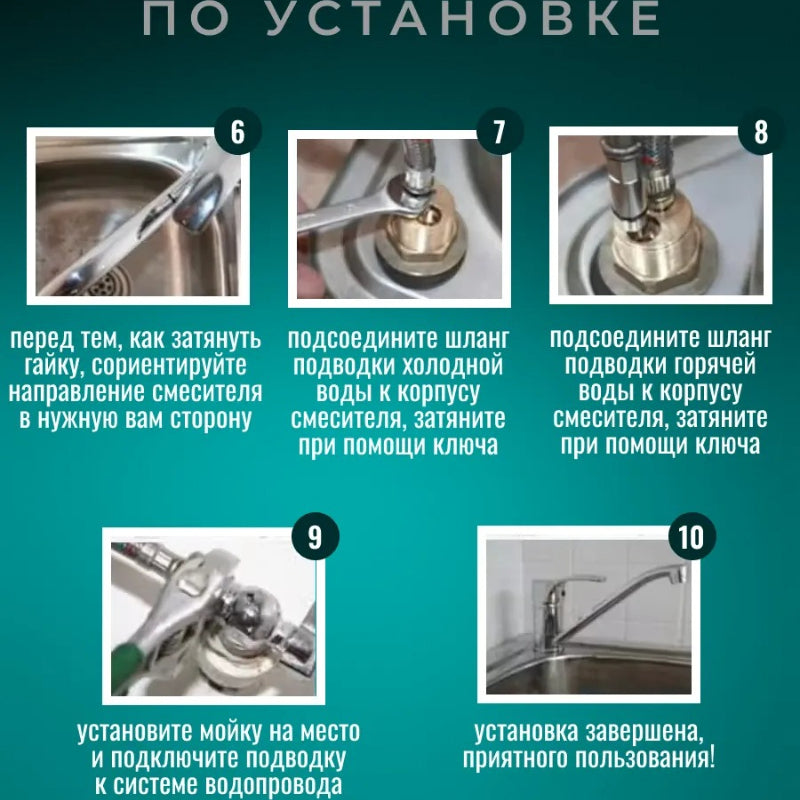 ПО УСТАНОВКЕ

6

перед тем, как затянуть гайку, сориентируйте направление смесителя в нужную вам сторону

7

подсоедините шланг подводки холодной воды к корпусу смесителя, затяните при помощи ключа

8

подсоедините шланг подводки горячей воды к корпусу смесителя, затяните при помощи ключа

9

установите мойку на место и подключите подводку к системе водопровода

10

установка завершена, приятного пользования!