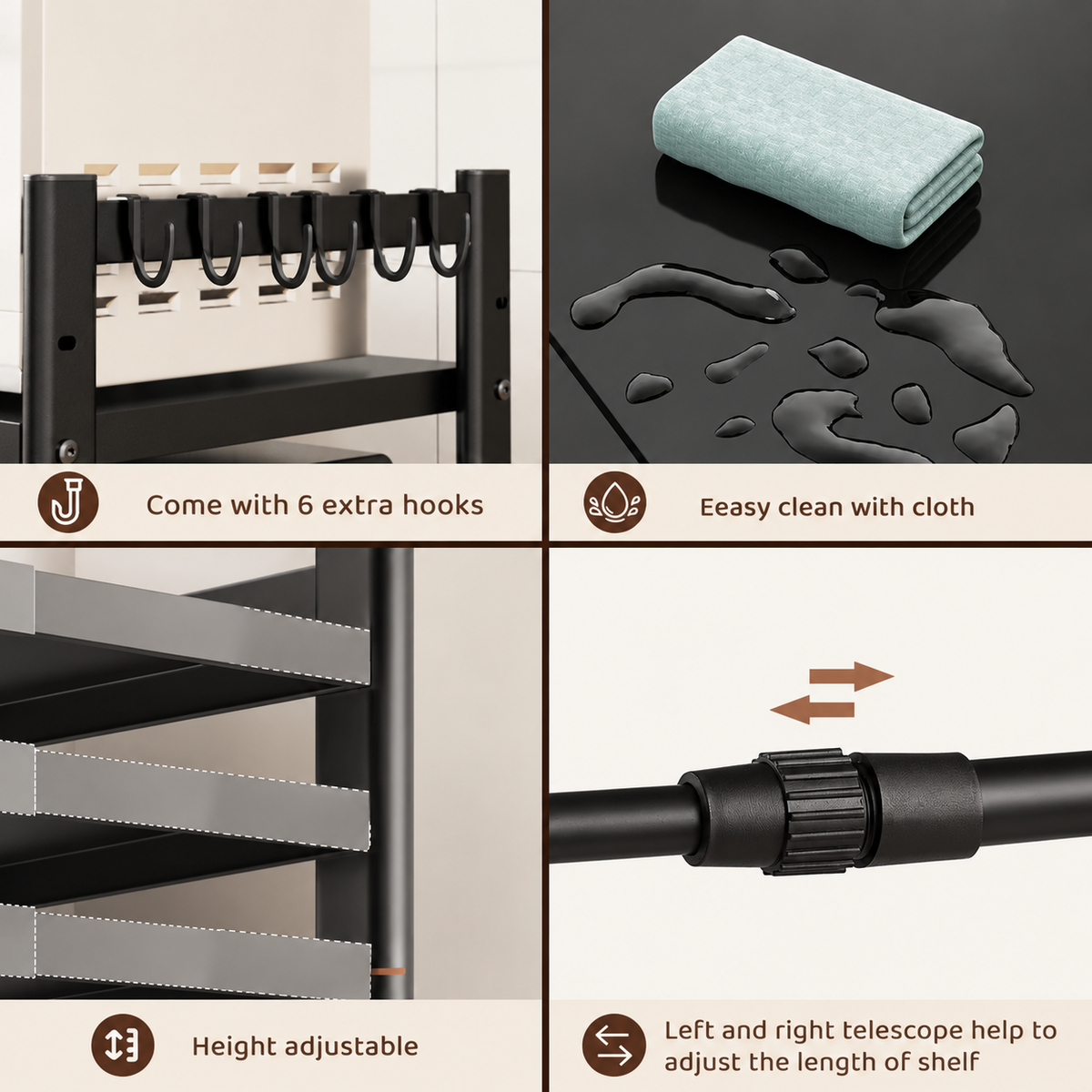 Come with 6 extra hooks

Eeasy clean with cloth

Height adjustable

Left and right telescope help to adjust the length of shelf